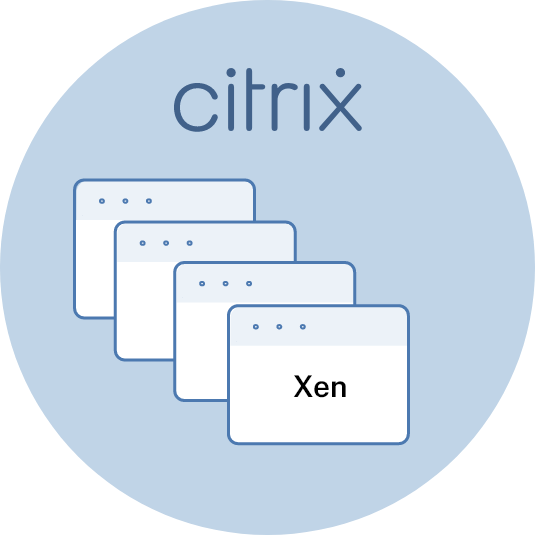 citrix

Xen