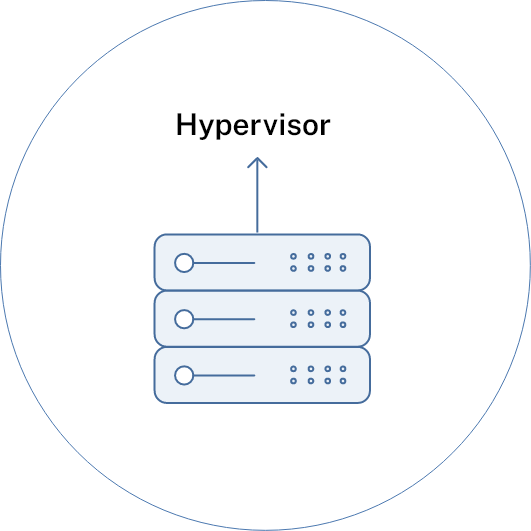 Hypervisor