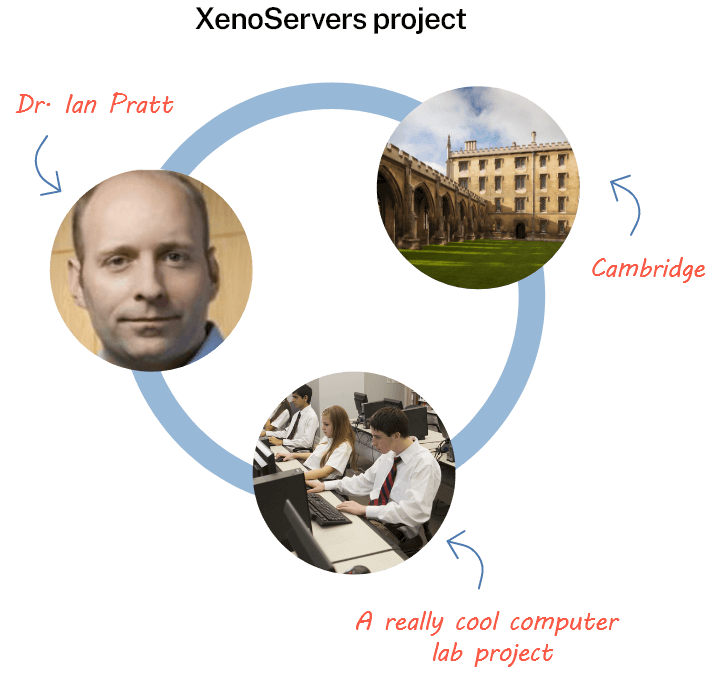 XenoServers project

Dr. Ian Pratt

Cambridge

A really cool computer lab project